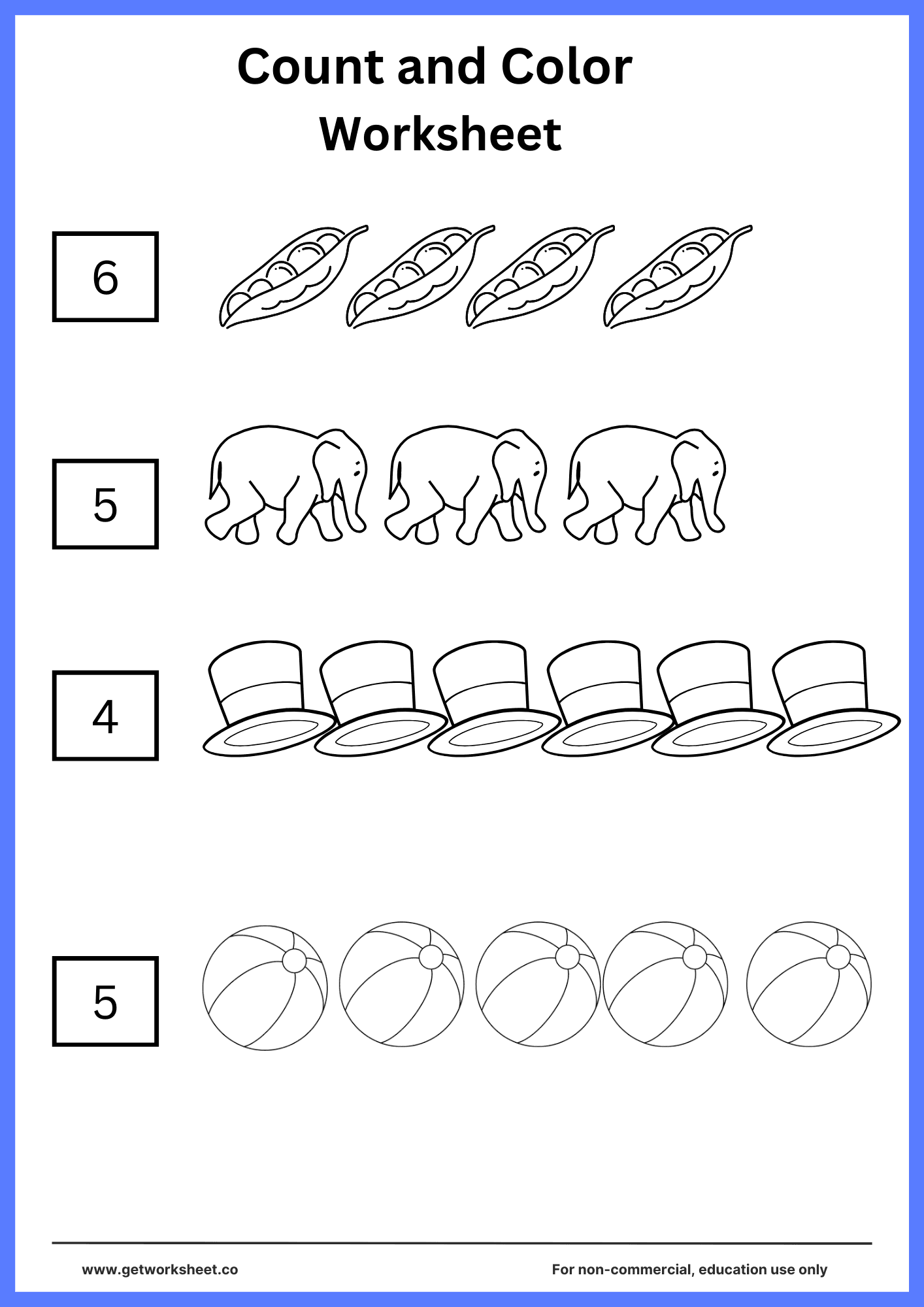 Count and Color Worksheet

6

5

4

5

www.getworksheet.co

For non-commercial, education use only